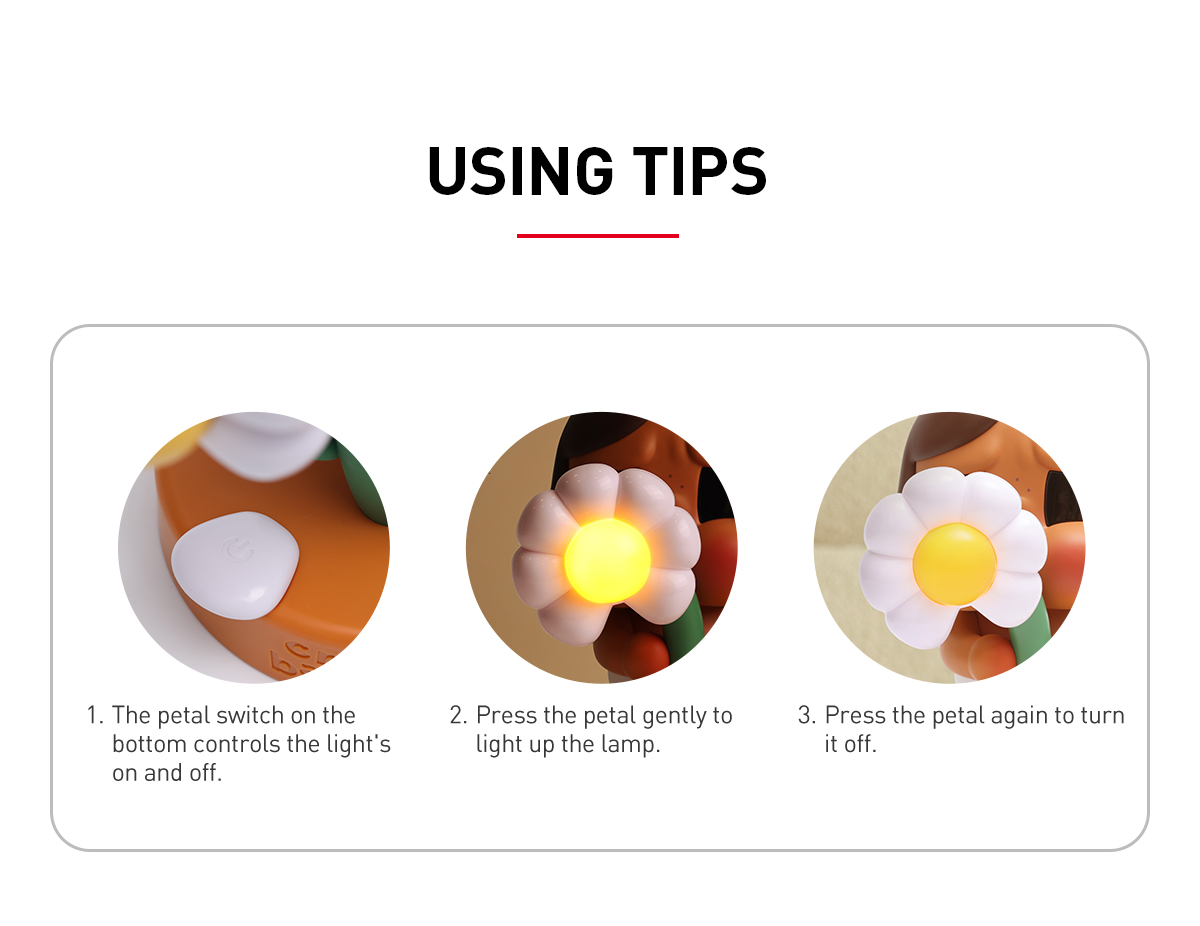 USING TIPS

1. The petal switch on the bottom controls the light's on and off.

2. Press the petal gently to light up the lamp.

3. Press the petal again to turn it off.